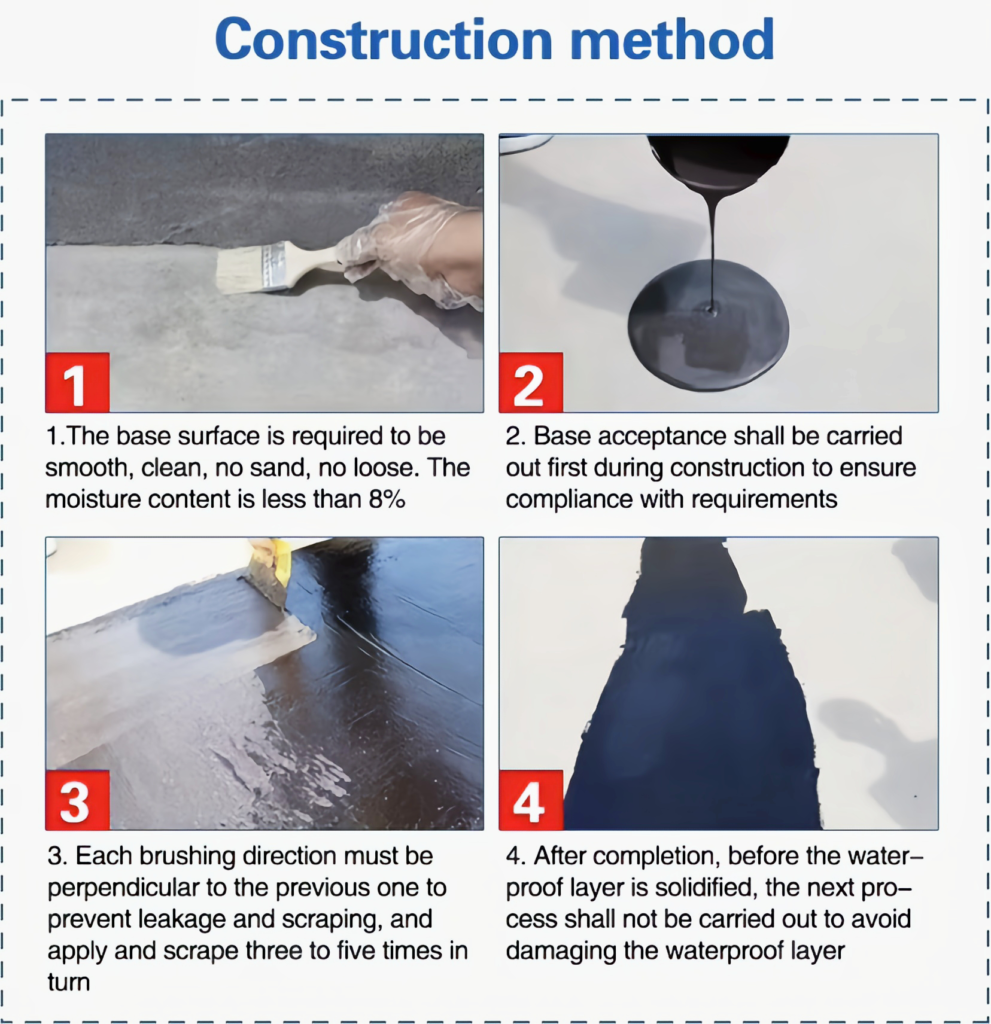 Construction method

1

1.The base surface is required to be smooth, clean, no sand, no loose. The moisture content is less than 8%

2

2. Base acceptance shall be carried out first during construction to ensure compliance with requirements

3

3. Each brushing direction must be perpendicular to the previous one to prevent leakage and scraping, and apply and scrape three to five times in turn

4

4. After completion, before the waterproof layer is solidified, the next process shall not be carried out to avoid damaging the waterproof layer